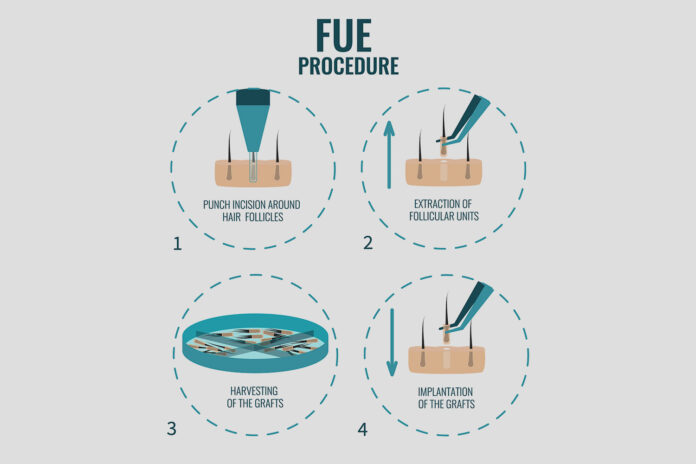 FUE
PROCEDURE

PUNCH INCISION AROUND HAIR FOLLICLES

1

EXTRACTION OF FOLLICULAR UNITS

2

HARVESTING OF THE GRAFTS

3

IMPLANTATION OF THE GRAFTS

4